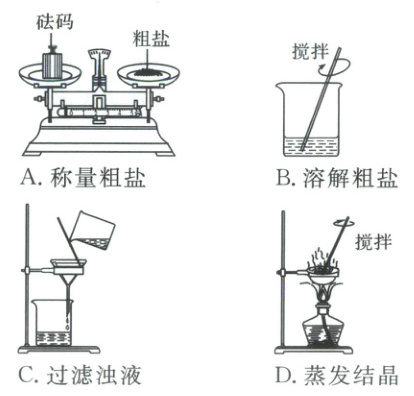 砝码
粗盐
A. 称量粗盐

搅拌
B. 溶解粗盐

C. 过滤浊液

搅拌
D. 蒸发结晶