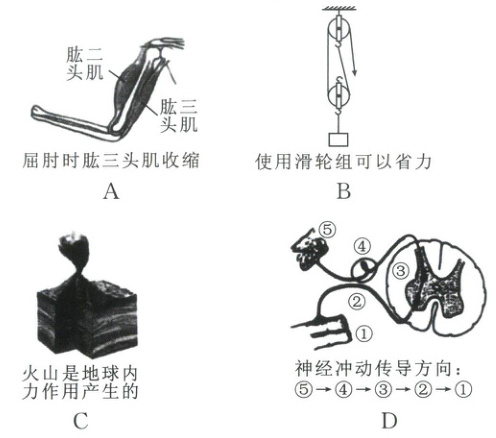 肱二头肌

肱三头肌

屈肘时肱三头肌收缩

A

使用滑轮组可以省力

B

火山是地球内力作用产生的

C

⑤

④

③

②

①

神经冲动传导方向：⑤→④→③→②→①

D