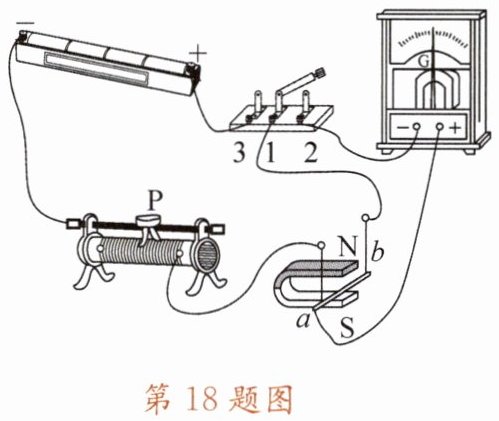 −
+
G
− +
3 1 2
P
N
b
a
S
第 18 题图