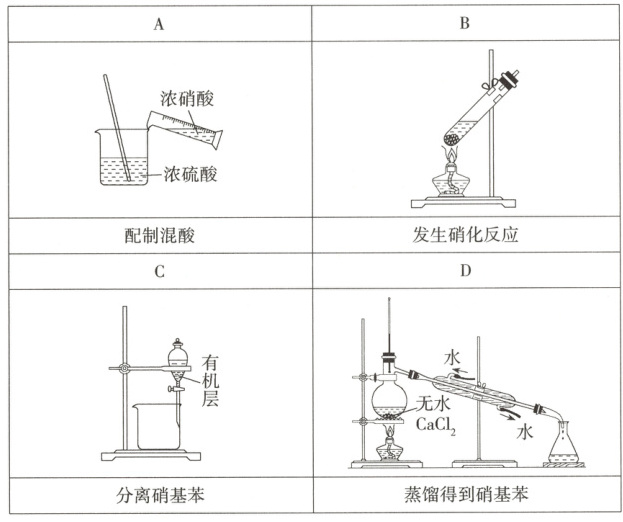 | A | B |
|---|---|
| 浓硝酸 浓硫酸 | |
| 配制混酸 | 发生硝化反应 |
| C | D |
| 有机层 | 水 无水 $CaCl_2$ 水 |
| 分离硝基苯 | 蒸馏得到硝基苯 |