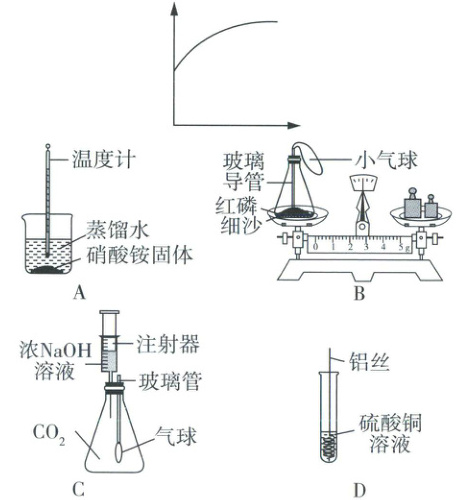 温度计
蒸馏水
硝酸铵固体
A

玻璃导管
小气球
红磷
细沙
0 1 2 3 4 5g
B

浓NaOH溶液
注射器
玻璃管
$CO_2$
气球
C

铝丝
硫酸铜溶液
D