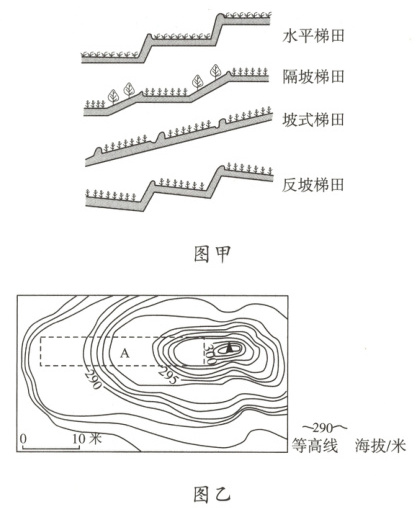 水平梯田
隔坡梯田
坡式梯田
反坡梯田

图甲

A
290
295
300
0 10 米
~290~
等高线 海拔/米

图乙