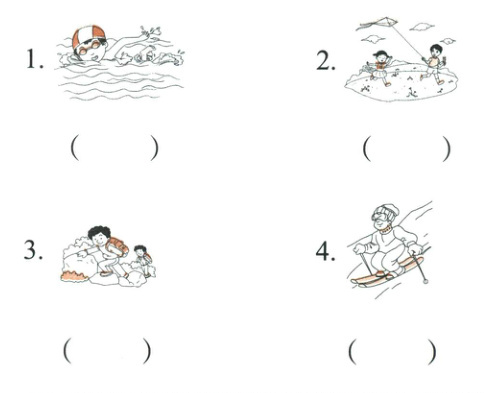 1.

( )

2.

( )

3.

( )

4.

( )