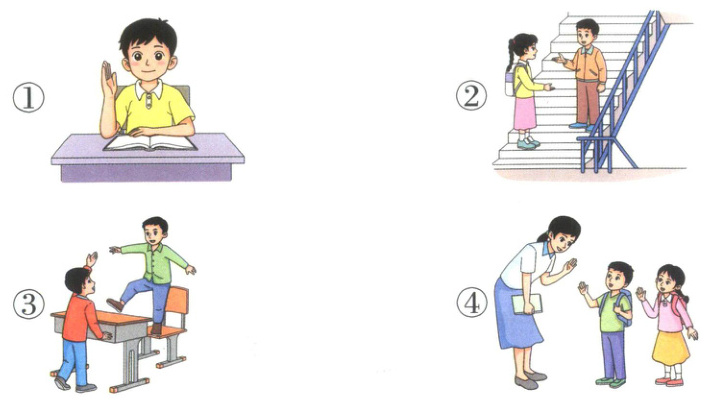 ①

②

③

④