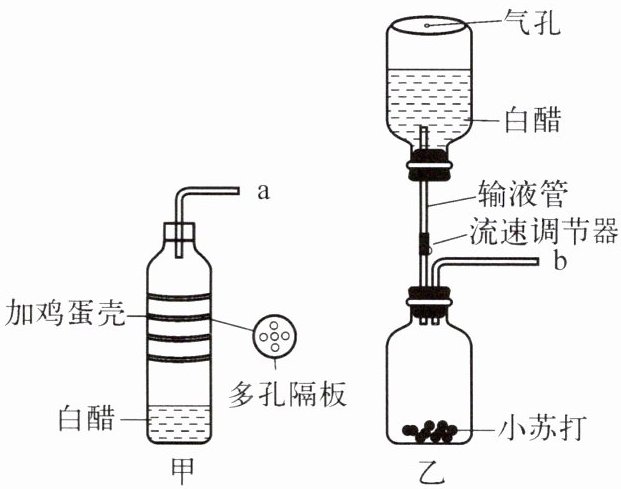 a

加鸡蛋壳

多孔隔板

白醋

甲

气孔

白醋

输液管

流速调节器

b

小苏打

乙