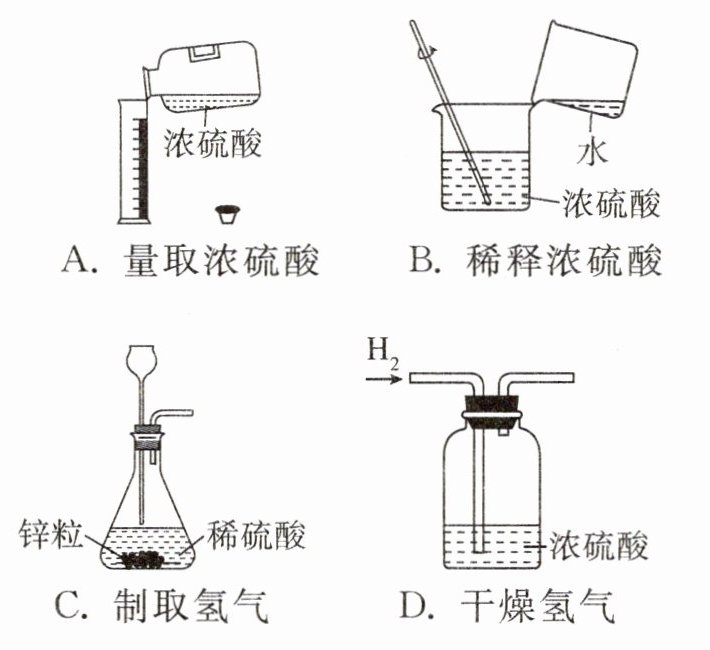 浓硫酸

A. 量取浓硫酸

水

浓硫酸

B. 稀释浓硫酸

锌粒

稀硫酸

C. 制取氢气

$H_2$

浓硫酸

D. 干燥氢气