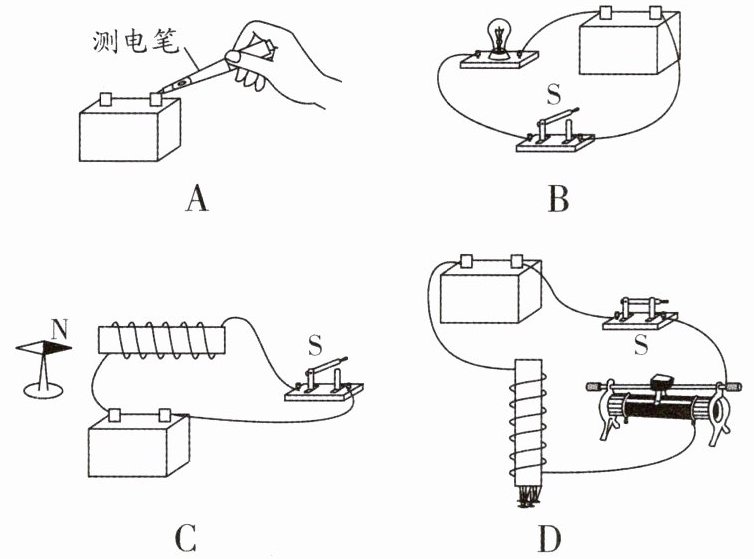 测电笔

A

S

B

N

S

C

S

D