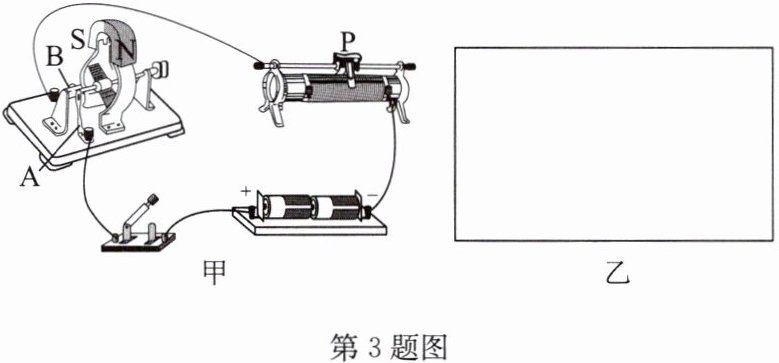 B S N

A

P

+ −

甲

乙

第 3 题图