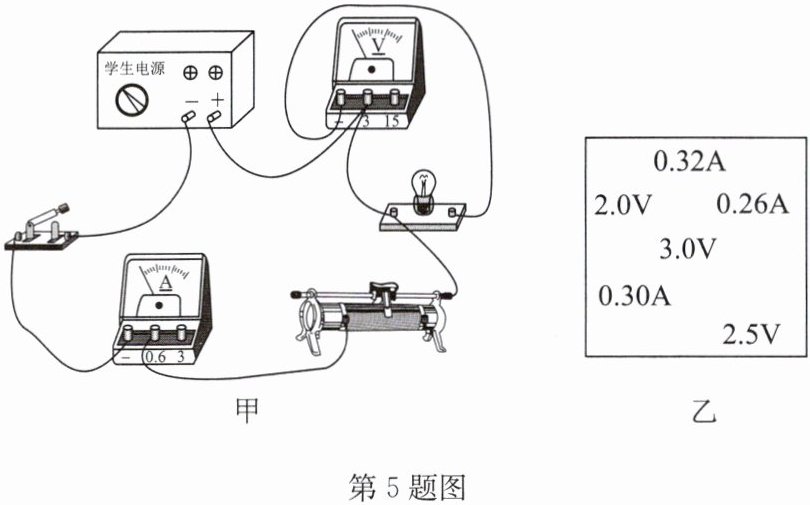 学生电源
⊕ ⊕
− +

V
− 3 15

A
− 0.6 3

甲

0.32A
2.0V 0.26A
3.0V
0.30A
2.5V

乙

第 5 题图