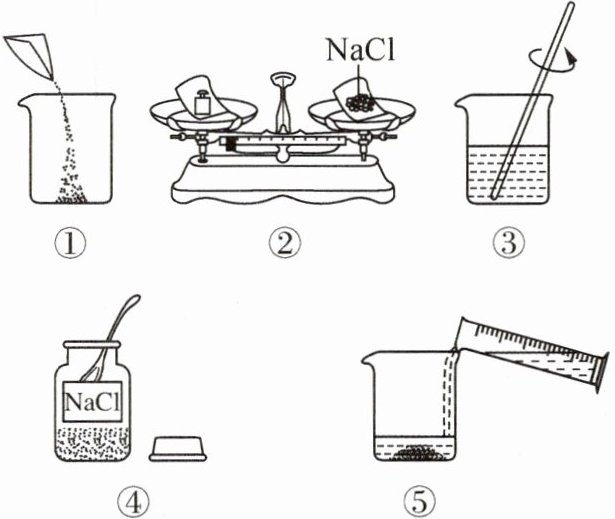 NaCl

①

②

③

NaCl

④

⑤