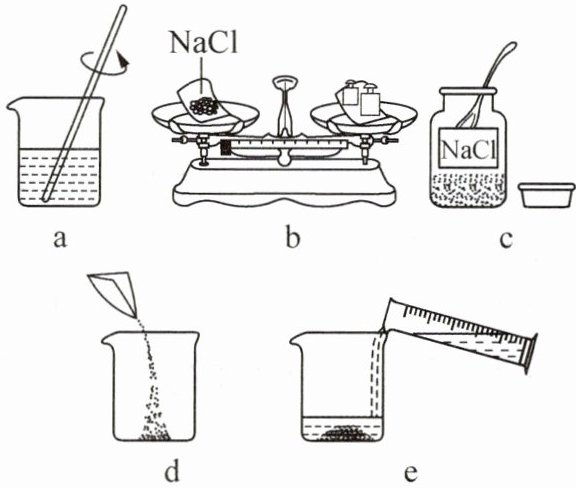 NaCl

NaCl

a

b

c

d

e