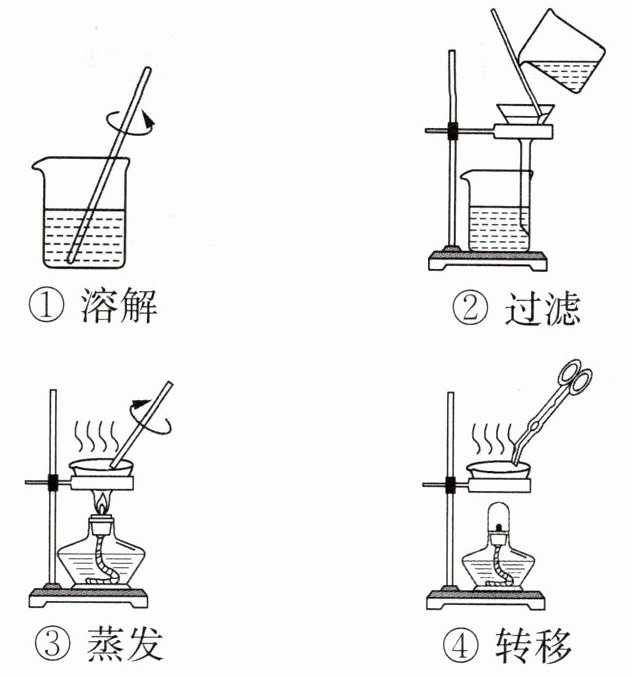 ① 溶解

② 过滤

③ 蒸发

④ 转移