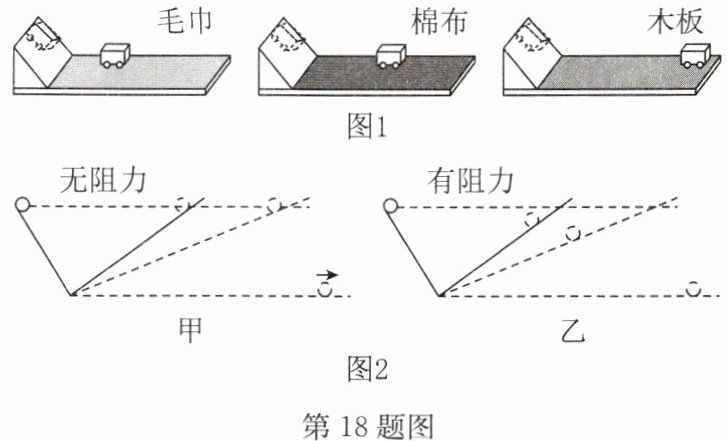 毛巾

棉布

木板

图1

无阻力

有阻力

甲

乙

图2

第 18 题图