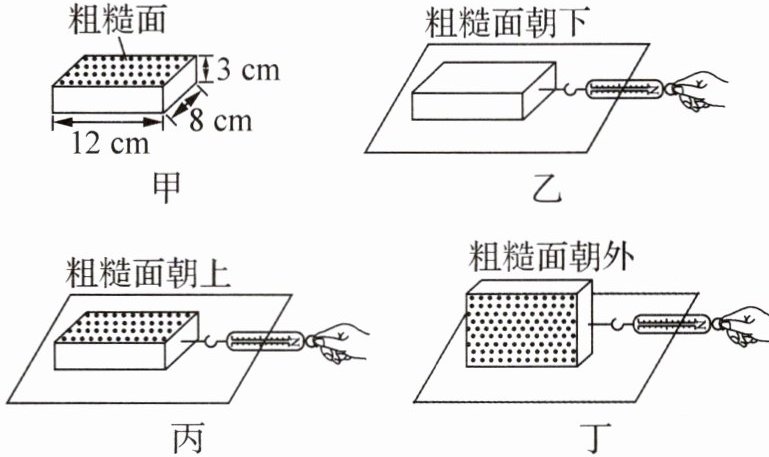 粗糙面
3 cm
8 cm
12 cm
甲

粗糙面朝下
乙

粗糙面朝上
丙

粗糙面朝外
丁