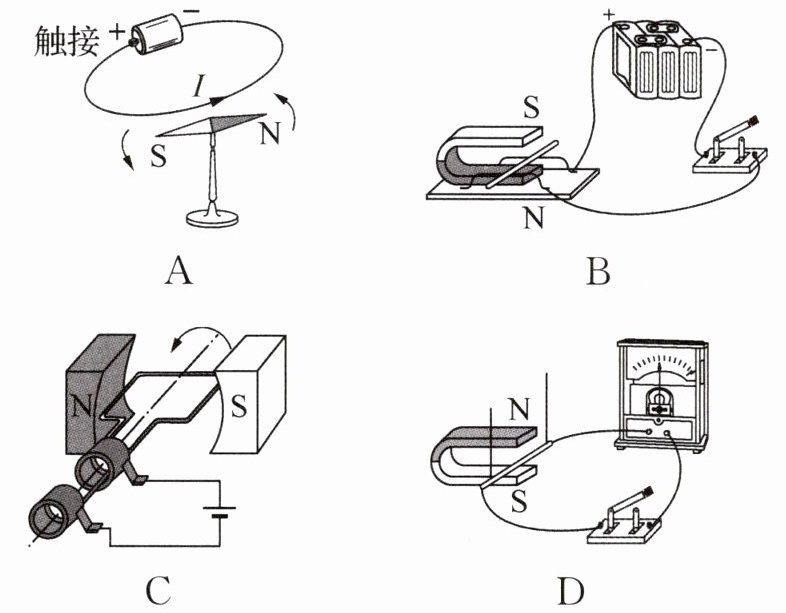 触接 + −

$I$

S N

A

+ −

S

N

B

N S

C

N

S

D