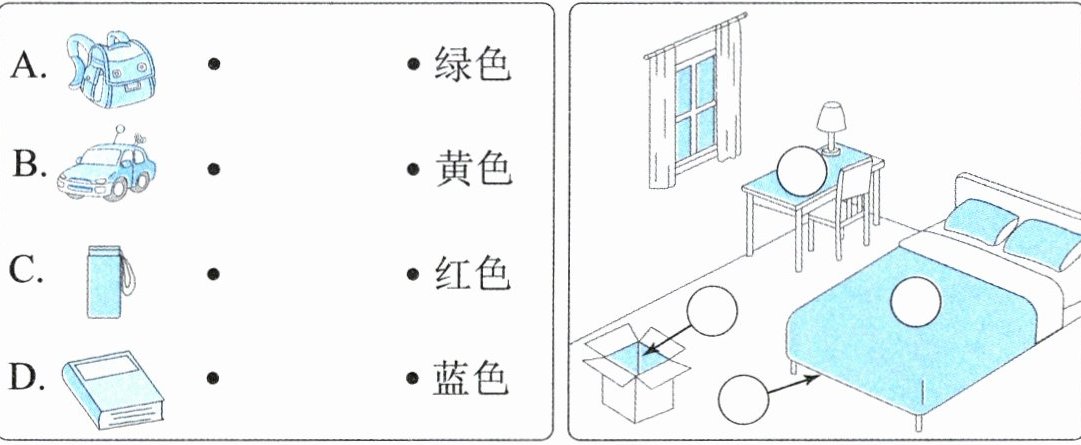 A. • • 绿色

B. • • 黄色

C. • • 红色

D. • • 蓝色