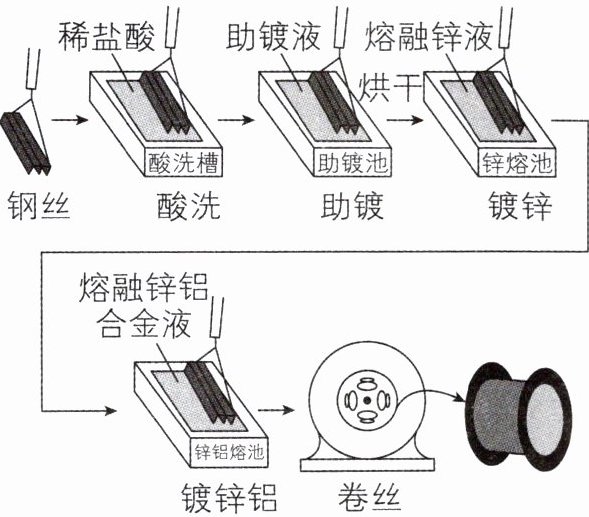 稀盐酸

助镀液

熔融锌液

烘干

酸洗槽

助镀池

锌熔池

钢丝

酸洗

助镀

镀锌

熔融锌铝合金液

锌铝熔池

镀锌铝

卷丝