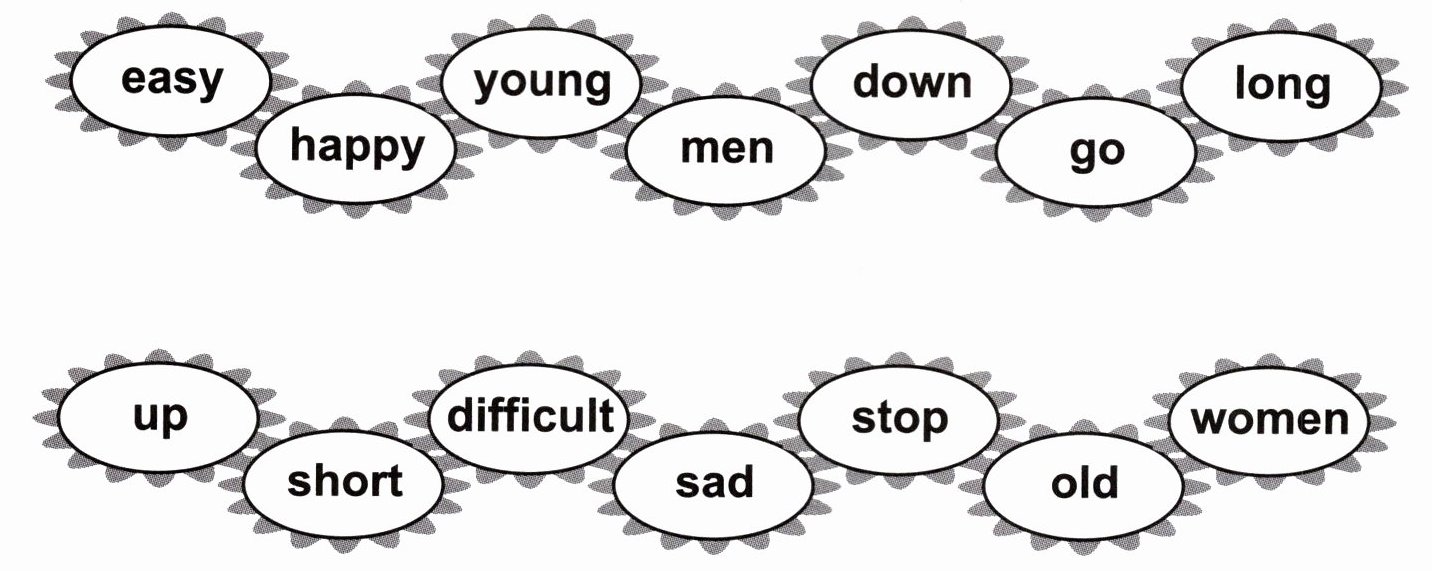 easy

happy

young

men

down

go

long

up

short

difficult

sad

stop

old

women