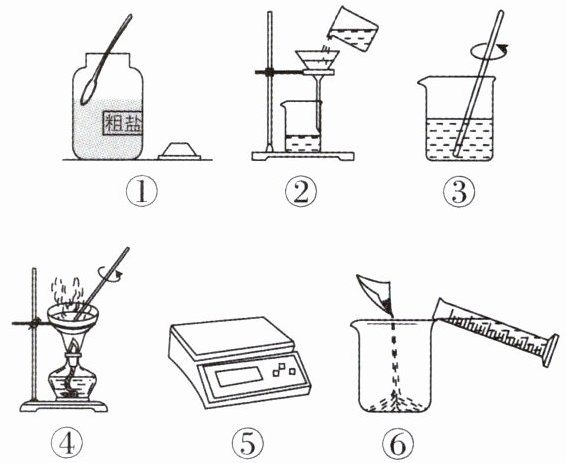 粗盐

①

②

③

④

⑤

⑥