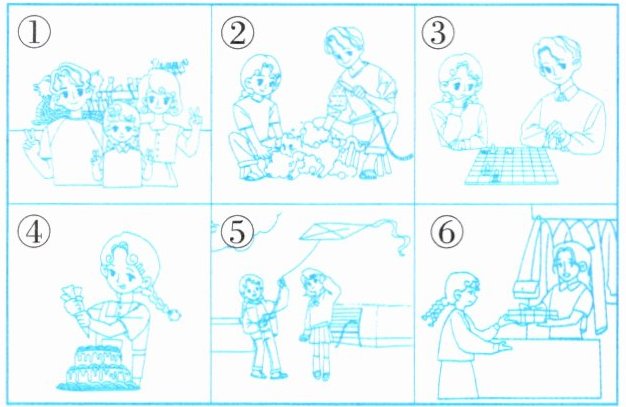 ①

②

③

④

⑤

⑥