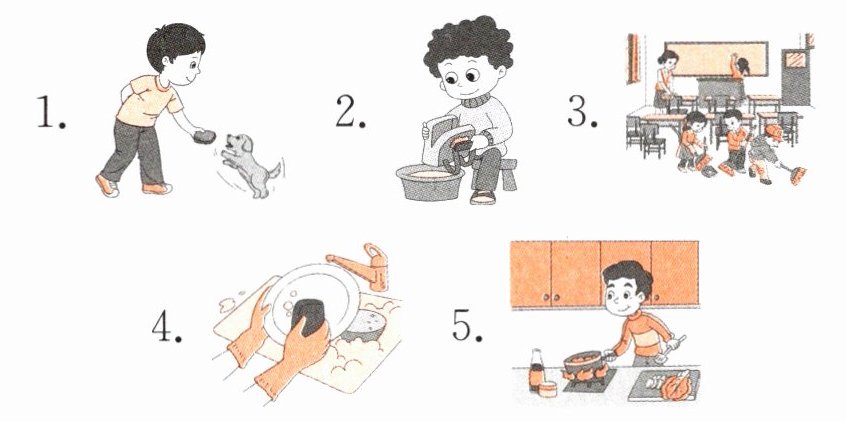 1.

2.

3.

4.

5.