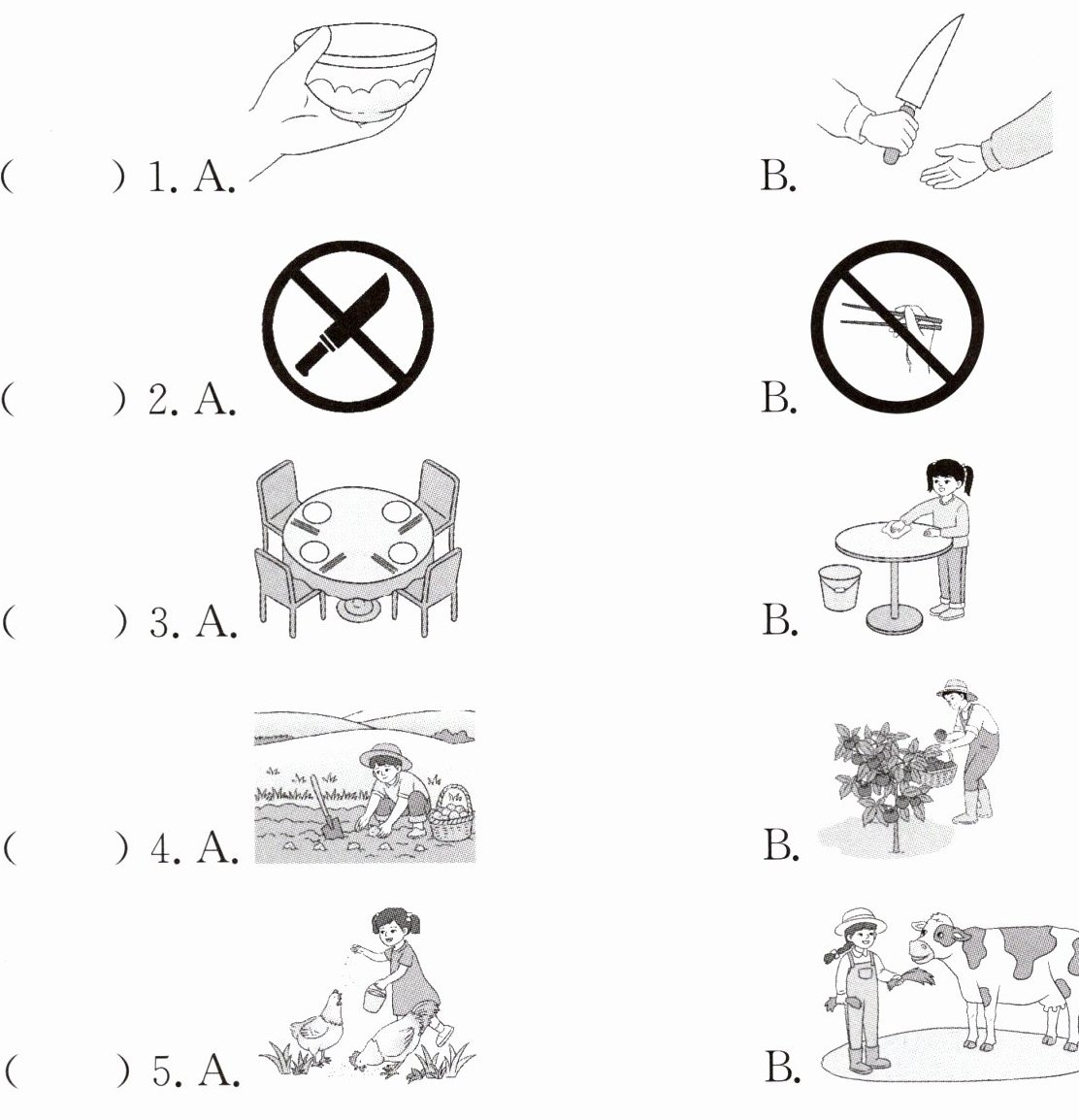 (　　) 1. A.　　B.

(　　) 2. A.　　B.

(　　) 3. A.　　B.

(　　) 4. A.　　B.

(　　) 5. A.　　B.