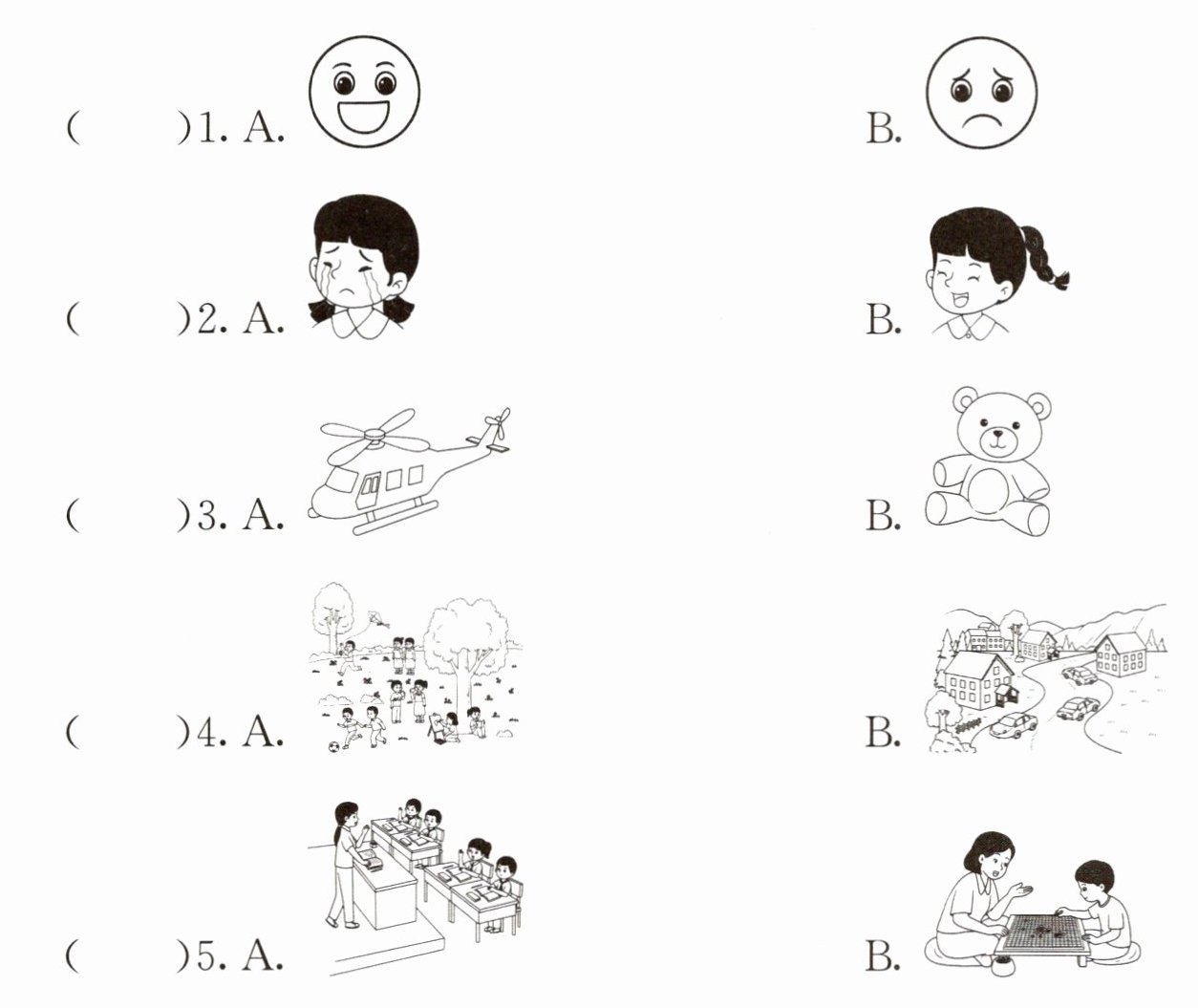 (　　)1. A.　　B.

(　　)2. A.　　B.

(　　)3. A.　　B.

(　　)4. A.　　B.

(　　)5. A.　　B.