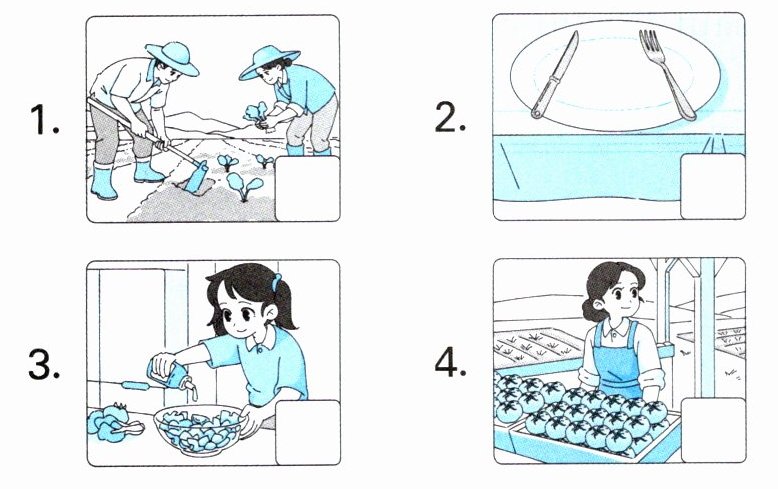 1.

2.

3.

4.