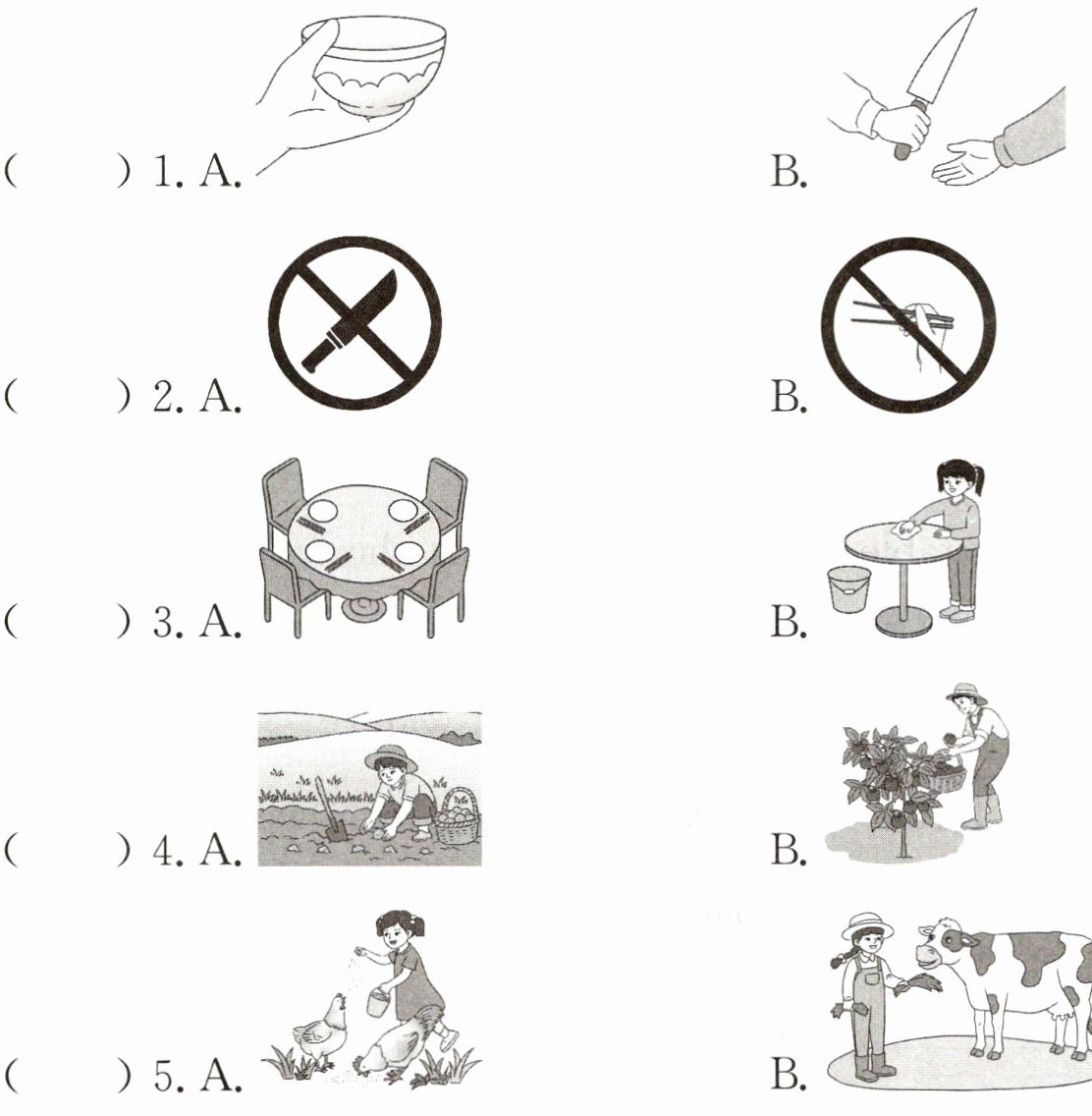 (　　) 1. A.　　B.

(　　) 2. A.　　B.

(　　) 3. A.　　B.

(　　) 4. A.　　B.

(　　) 5. A.　　B.