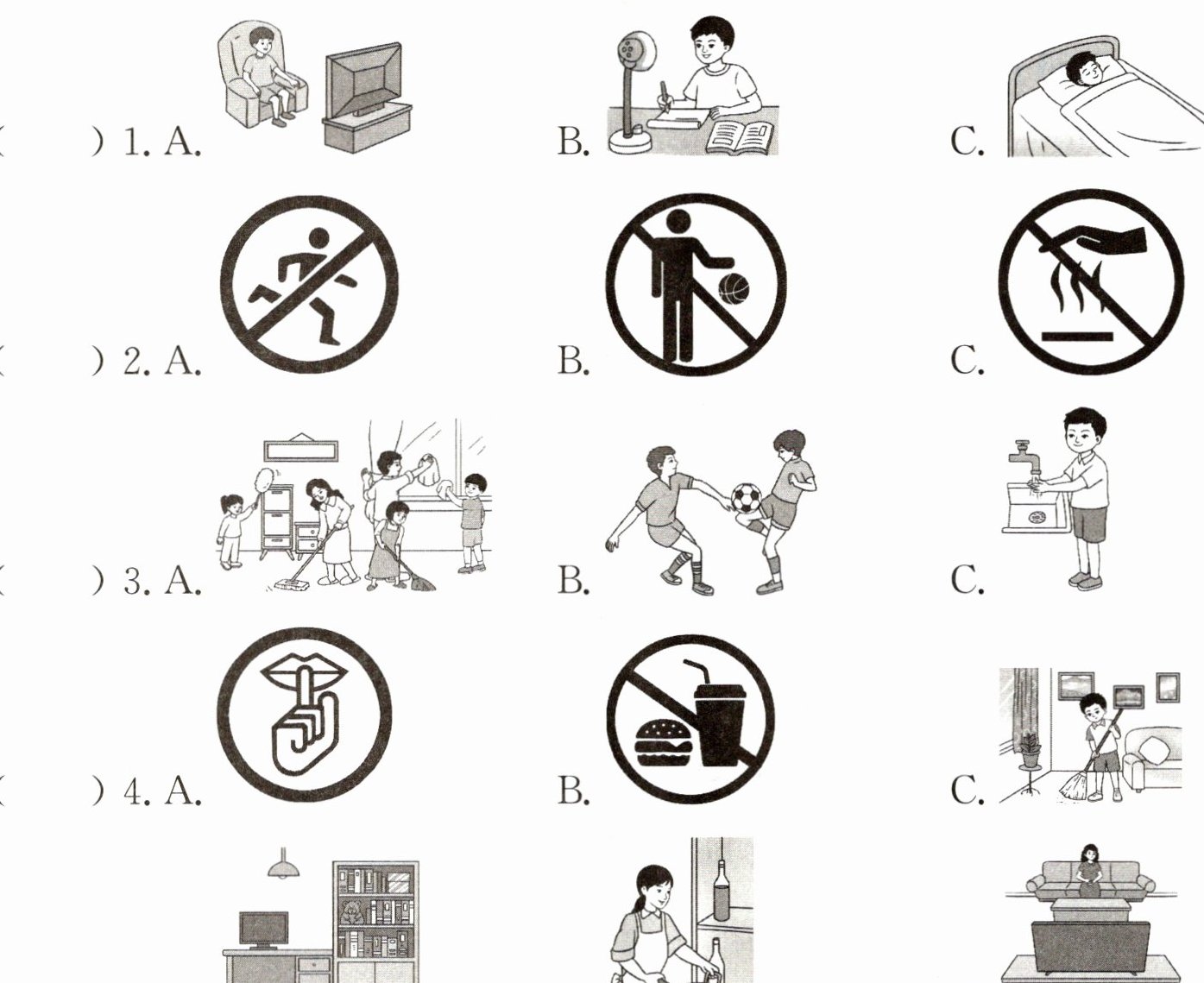 ( ) 1. A. B. C.

( ) 2. A. B. C.

( ) 3. A. B. C.

( ) 4. A. B. C.