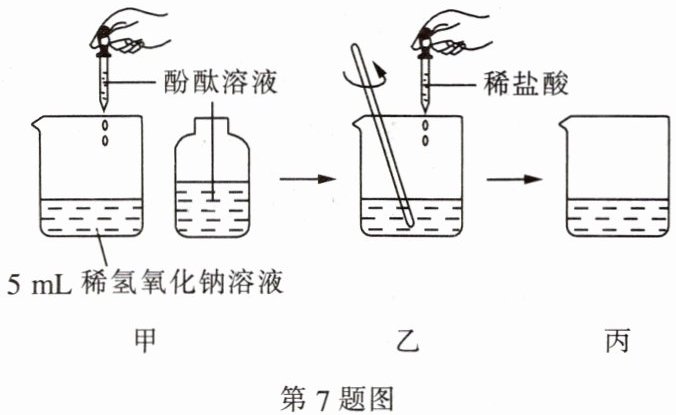 酚酞溶液

稀盐酸

5 mL 稀氢氧化钠溶液

甲

乙

丙

第 7 题图