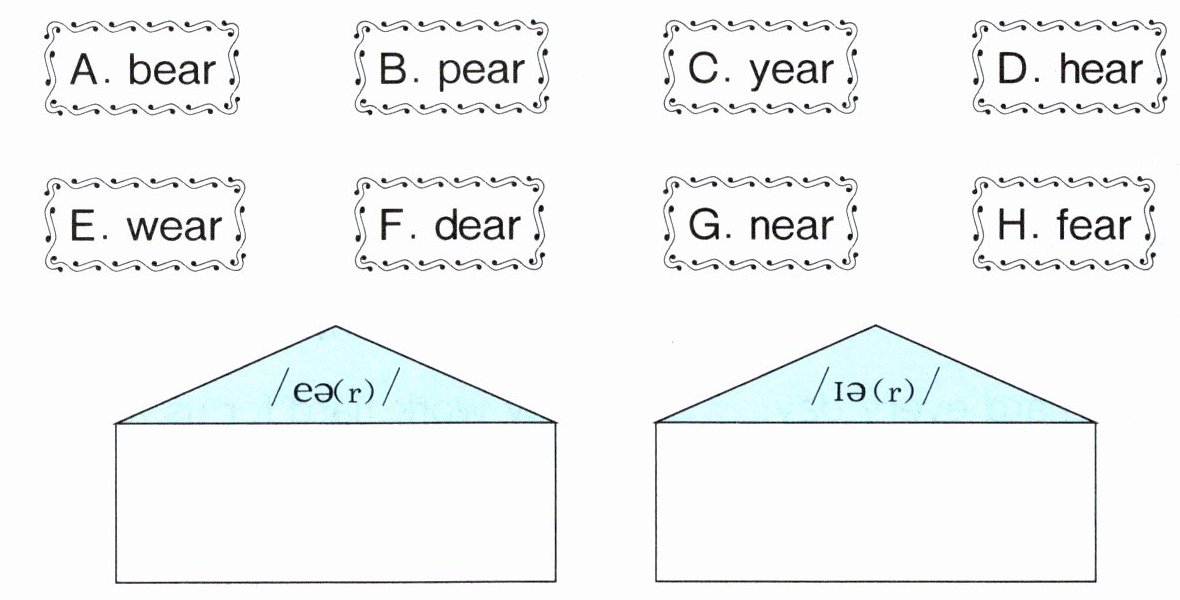 A. bear B. pear C. year D. hear

E. wear F. dear G. near H. fear

/eə(r)/

/ɪə(r)/