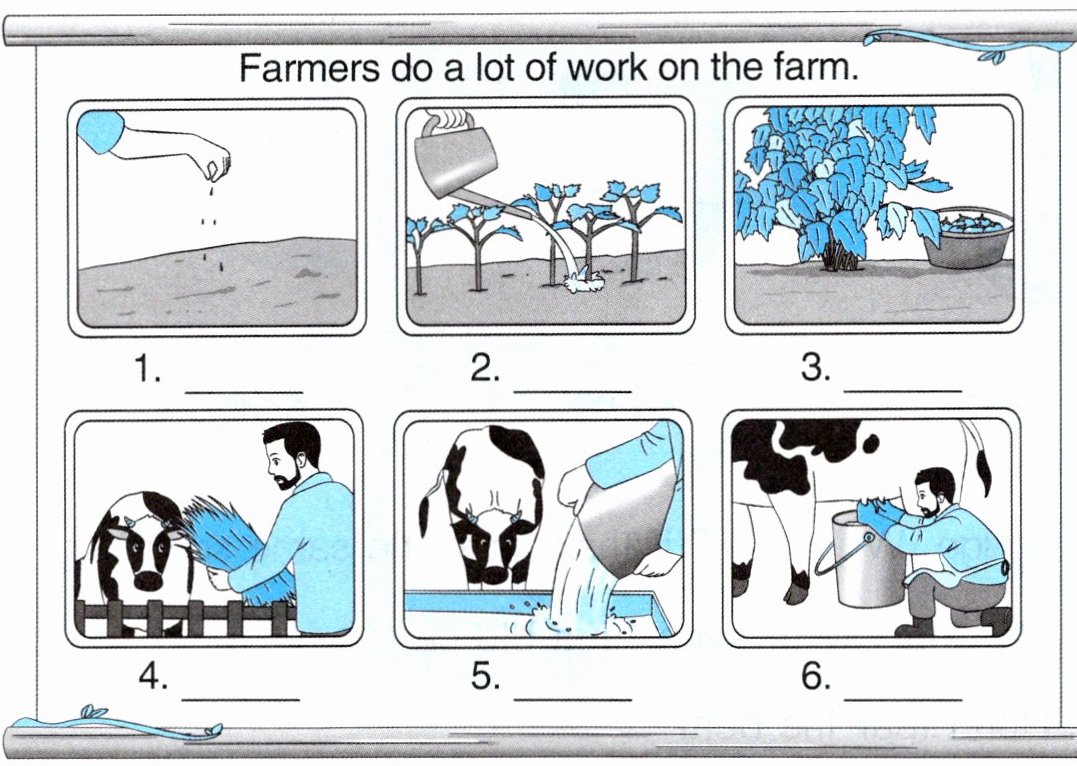 Farmers do a lot of work on the farm.

1. ______

2. ______

3. ______

4. ______

5. ______

6. ______