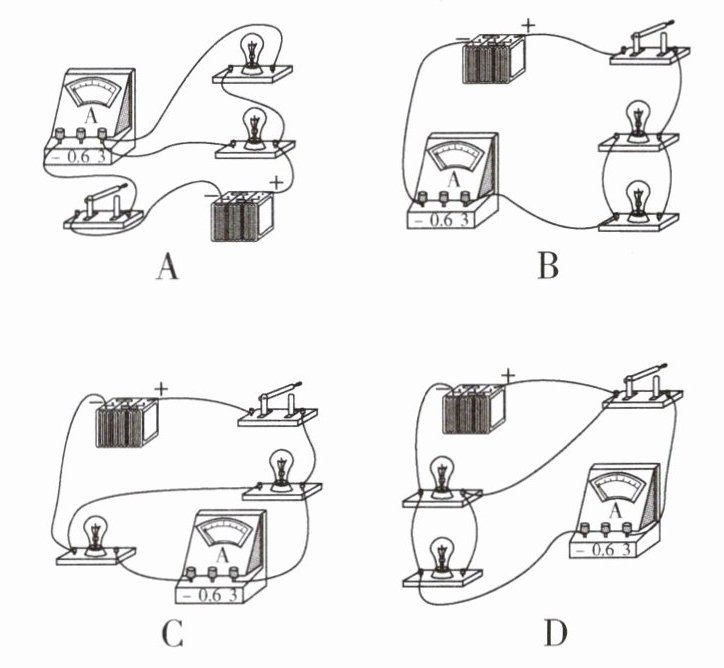 A
− 0.6 3
− +
A

− +
A
− 0.6 3
B

− +
A
− 0.6 3
C

− +
A
− 0.6 3
D