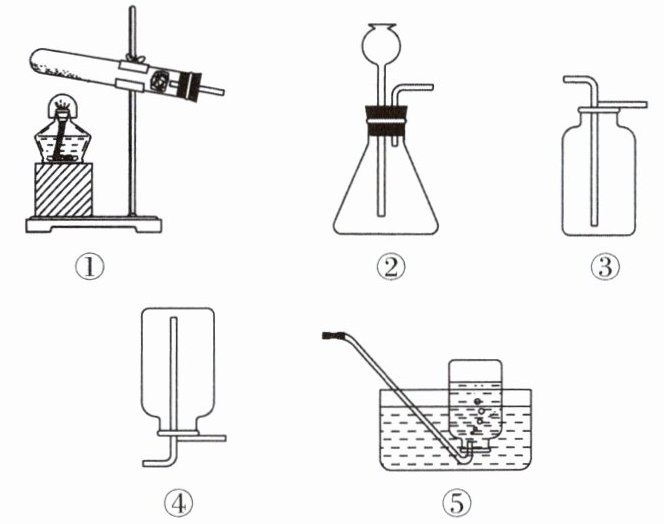 ①
②
③
④
⑤