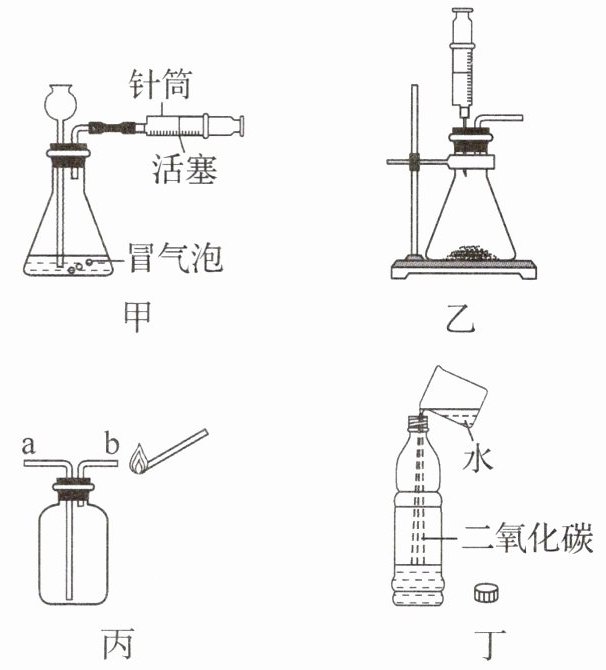 针筒
活塞
冒气泡
甲

乙

a b
丙

水
二氧化碳
丁