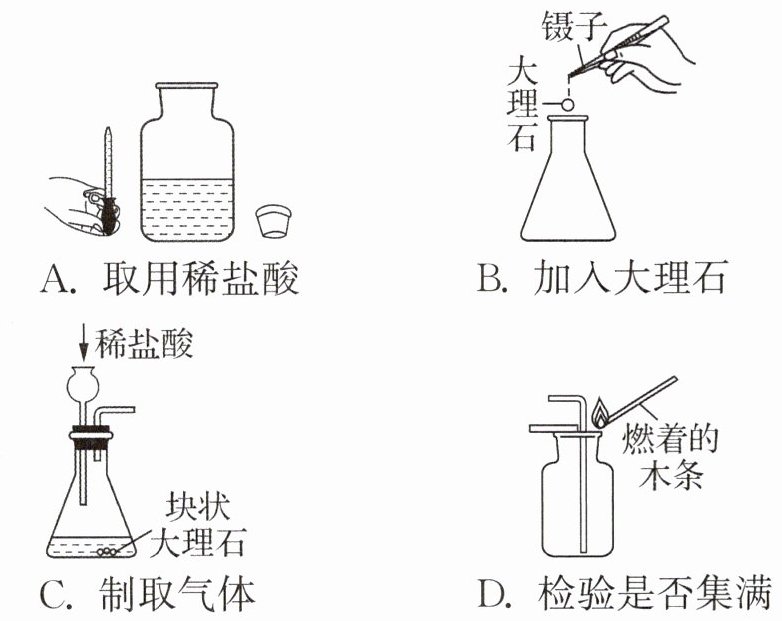 A. 取用稀盐酸

镊子
大理石

B. 加入大理石

稀盐酸

块状大理石

C. 制取气体

燃着的木条

D. 检验是否集满