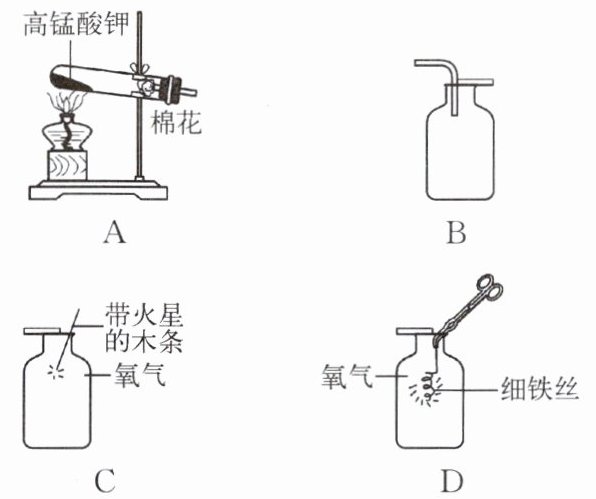 高锰酸钾
棉花
A
B
带火星的木条
氧气
C
氧气
细铁丝
D