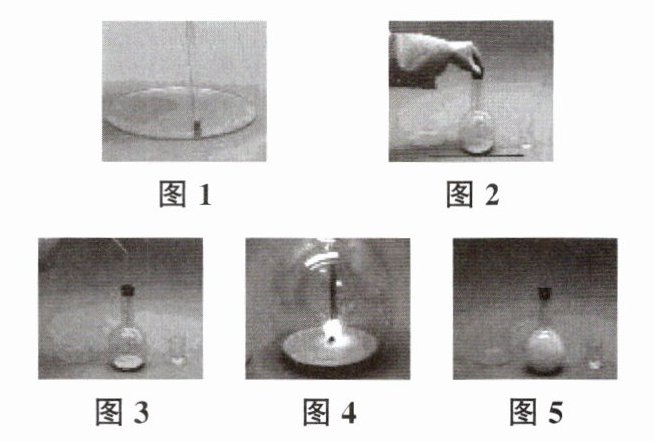 图 1

图 2

图 3

图 4

图 5