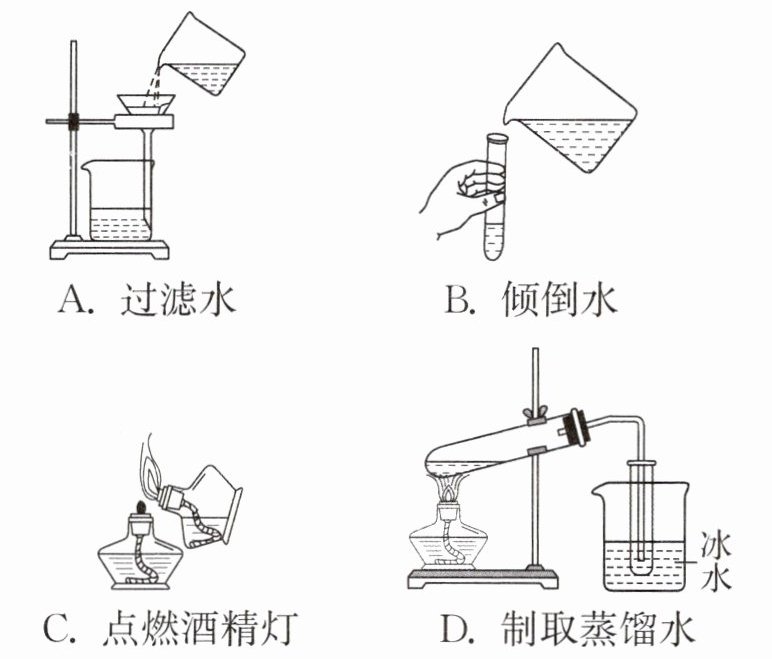 A. 过滤水

B. 倾倒水

C. 点燃酒精灯

冰水

D. 制取蒸馏水