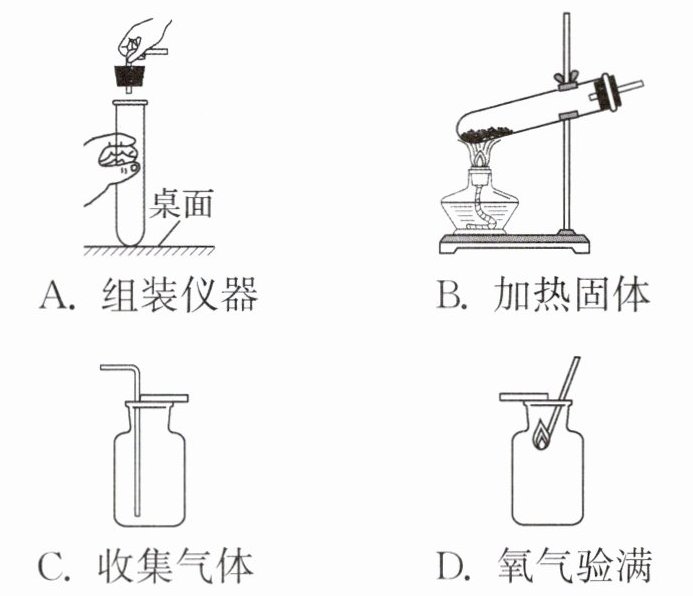 桌面

A. 组装仪器

B. 加热固体

C. 收集气体

D. 氧气验满