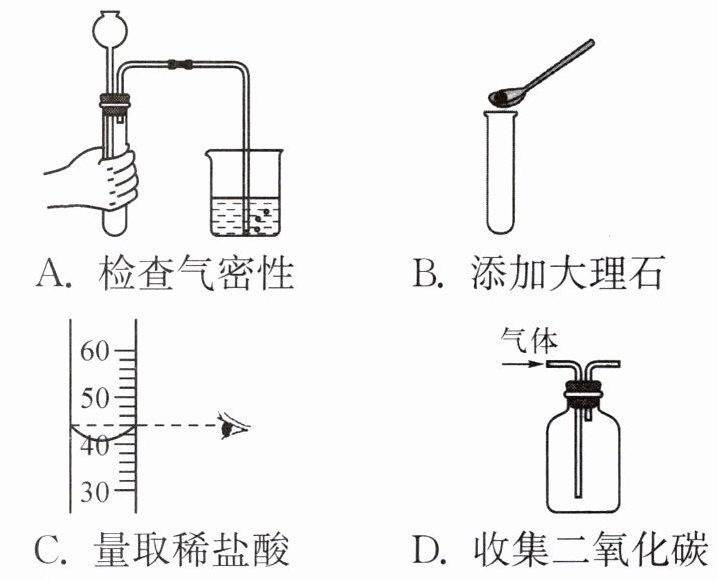 A. 检查气密性

B. 添加大理石

60
50
40
30

C. 量取稀盐酸

气体

D. 收集二氧化碳