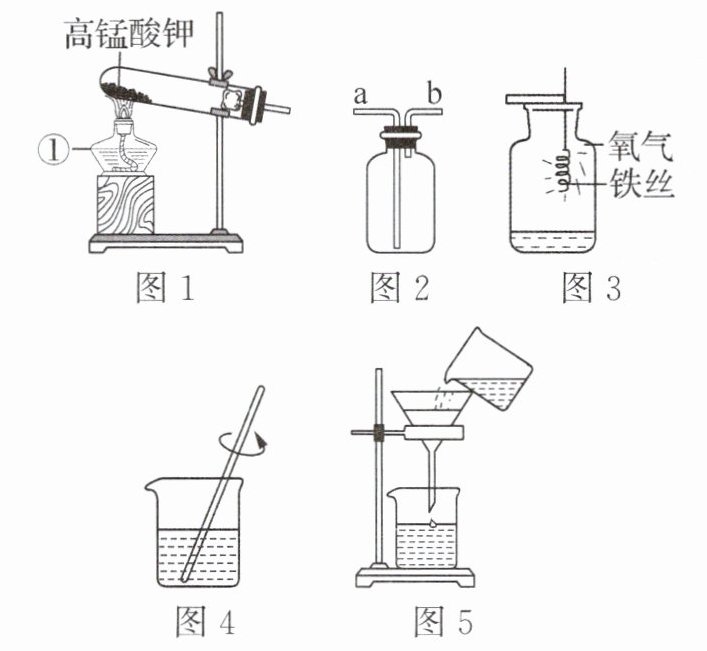 高锰酸钾
①
图 1
a b
图 2
氧气
铁丝
图 3
图 4
图 5