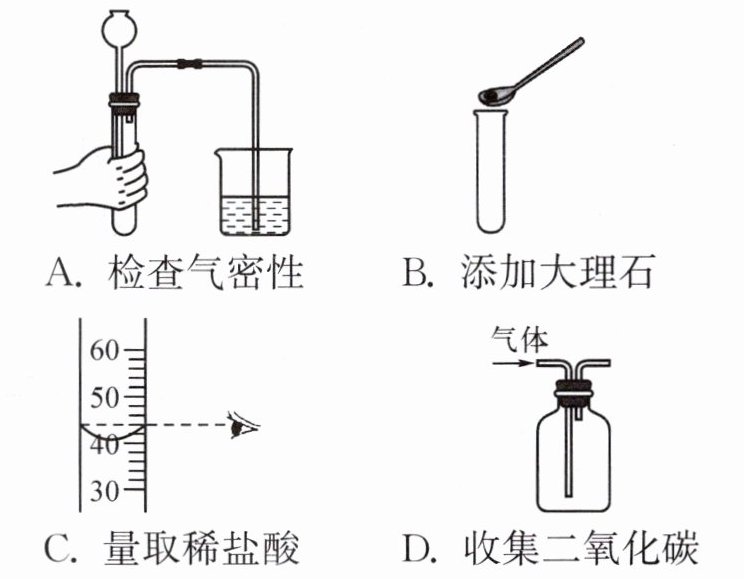 A. 检查气密性

B. 添加大理石

60
50
40
30

C. 量取稀盐酸

气体

D. 收集二氧化碳