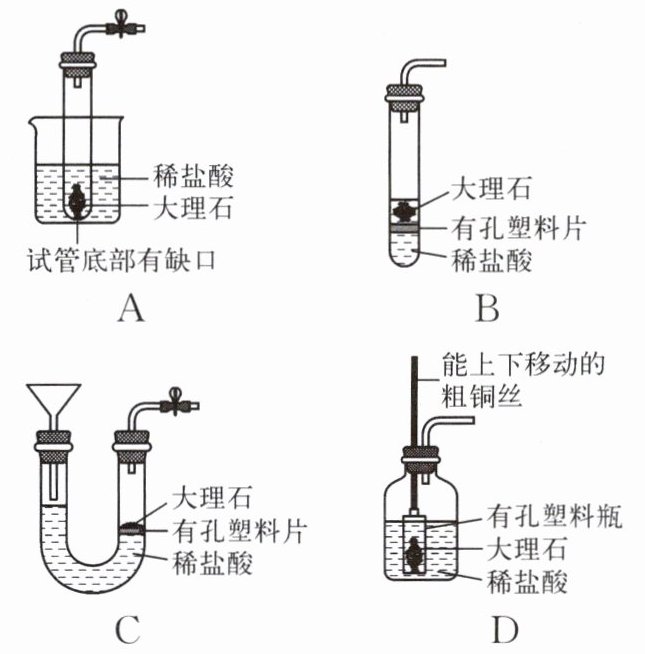 稀盐酸
大理石
试管底部有缺口
A

大理石
有孔塑料片
稀盐酸
B

大理石
有孔塑料片
稀盐酸
C

能上下移动的粗铜丝
有孔塑料瓶
大理石
稀盐酸
D