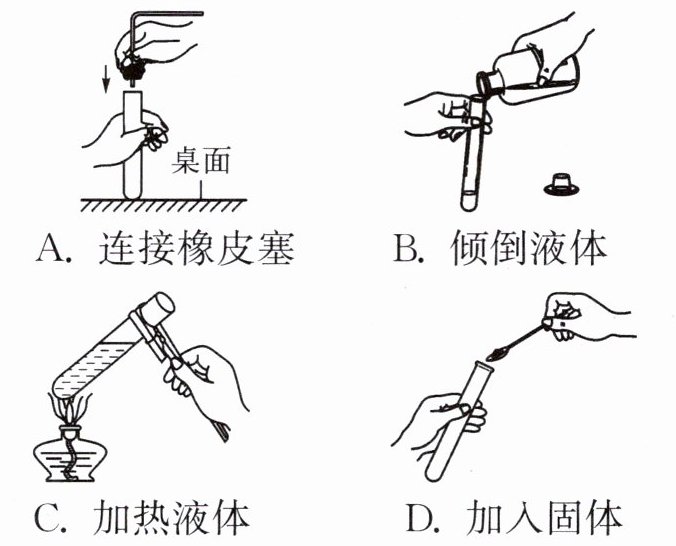 桌面

A. 连接橡皮塞

B. 倾倒液体

C. 加热液体

D. 加入固体