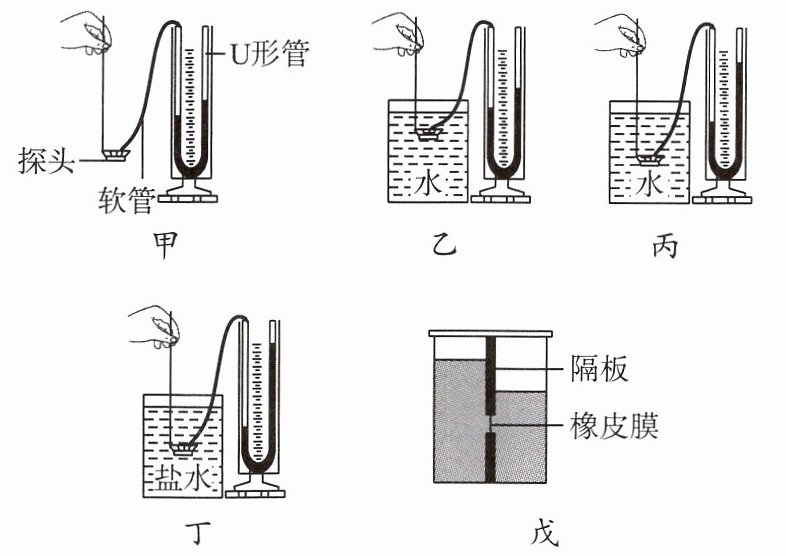 U形管
探头
软管
甲
水
乙
水
丙
盐水
丁
隔板
橡皮膜
戊