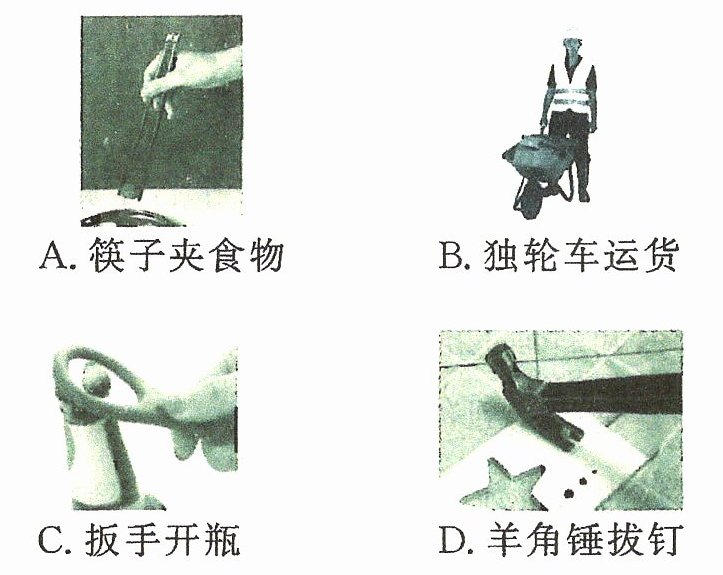 A.筷子夹食物 B.独轮车运货

C.扳手开瓶 D.羊角锤拔钉