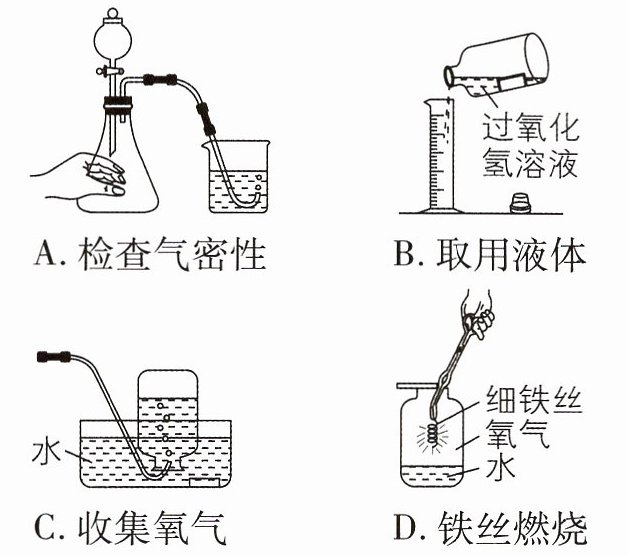 A. 检查气密性

过氧化氢溶液

B. 取用液体

水

C. 收集氧气

细铁丝
氧气
水

D. 铁丝燃烧