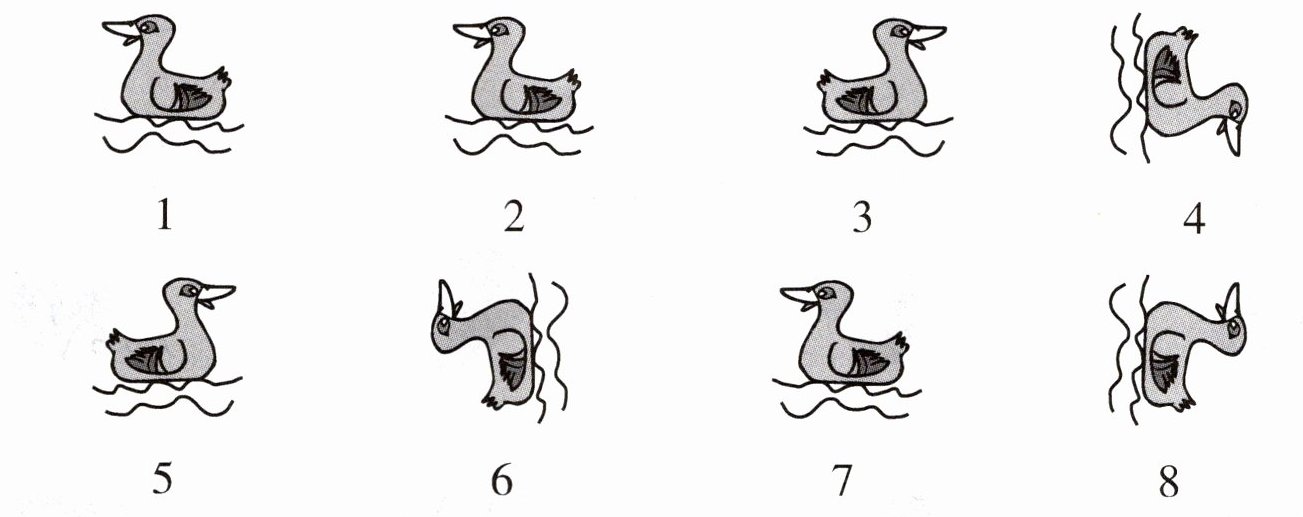 1 2 3 4

5 6 7 8